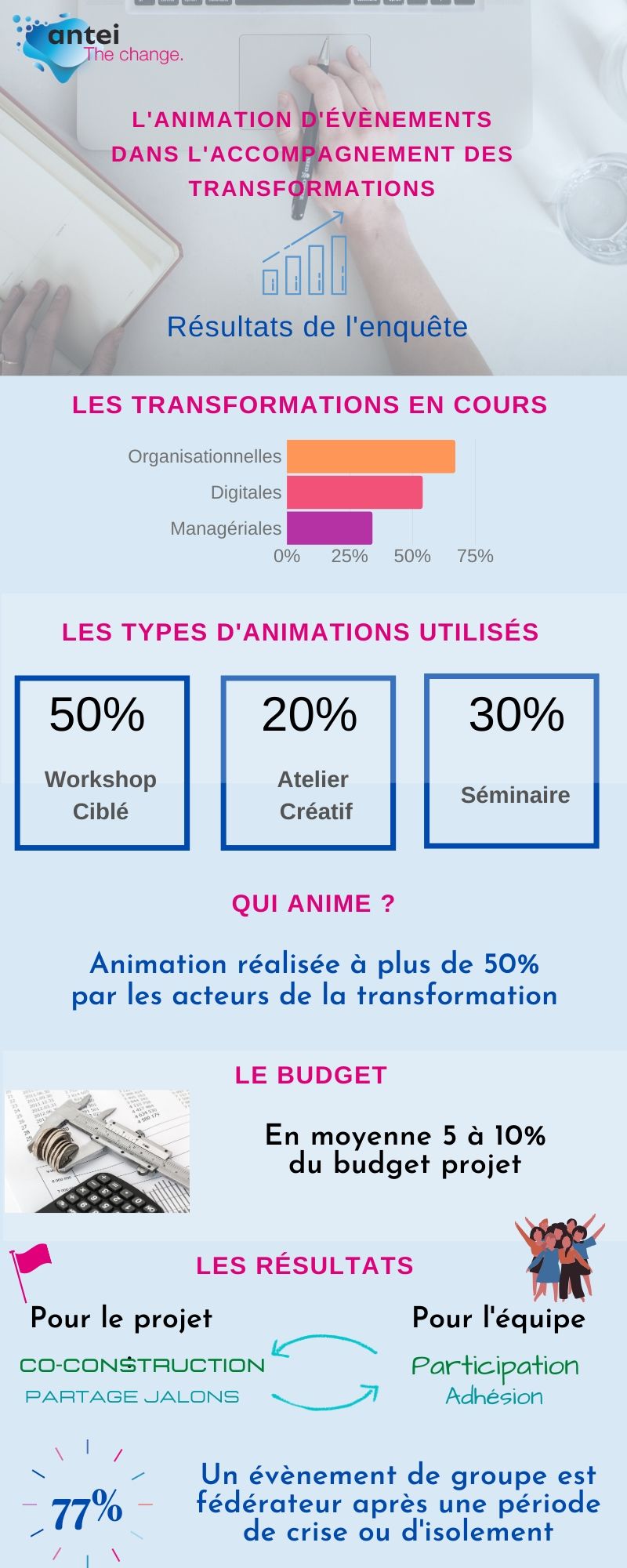 antei
The change.

L'ANIMATION D'ÉVÈNEMENTS DANS L'ACCOMPAGNEMENT DES TRANSFORMATIONS

Résultats de l'enquête

LES TRANSFORMATIONS EN COURS

Organisationnelles
Digitales
Managériales
0% 25% 50% 75%

LES TYPES D'ANIMATIONS UTILISÉS

50%
Workshop Ciblé

20%
Atelier Créatif

30%
Séminaire

QUI ANIME ?

Animation réalisée à plus de 50% par les acteurs de la transformation

LE BUDGET

En moyenne 5 à 10% du budget projet

LES RÉSULTATS

Pour le projet
CO-CONSTRUCTION
PARTAGE JALONS

Pour l'équipe
Participation
Adhésion

77%

Un évènement de groupe est fédérateur après une période de crise ou d'isolement